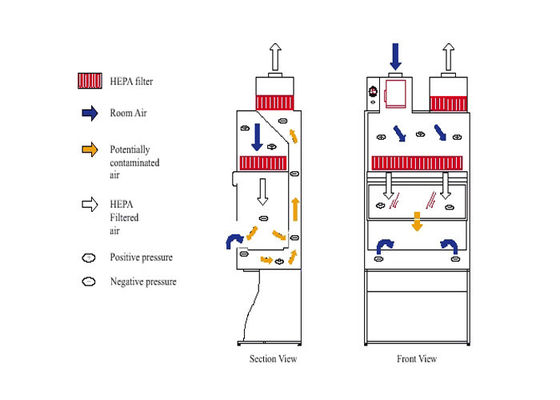 HEPA filter

Room Air

Potentially contaminated air

HEPA Filtered air

Positive pressure

Negative pressure

Section View

Front View